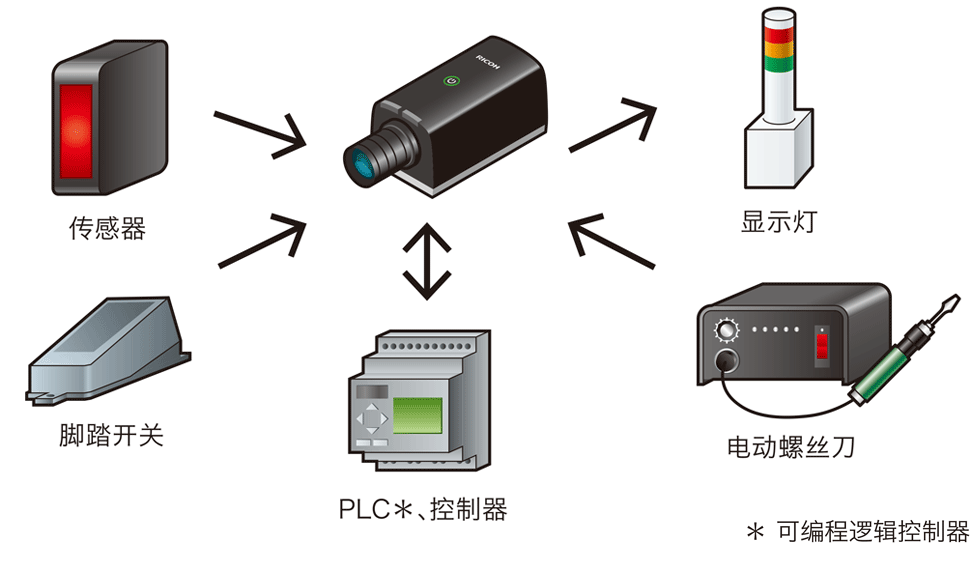 RICOH

传感器

显示灯

脚踏开关

电动螺丝刀

PLC＊、控制器

＊ 可编程逻辑控制器