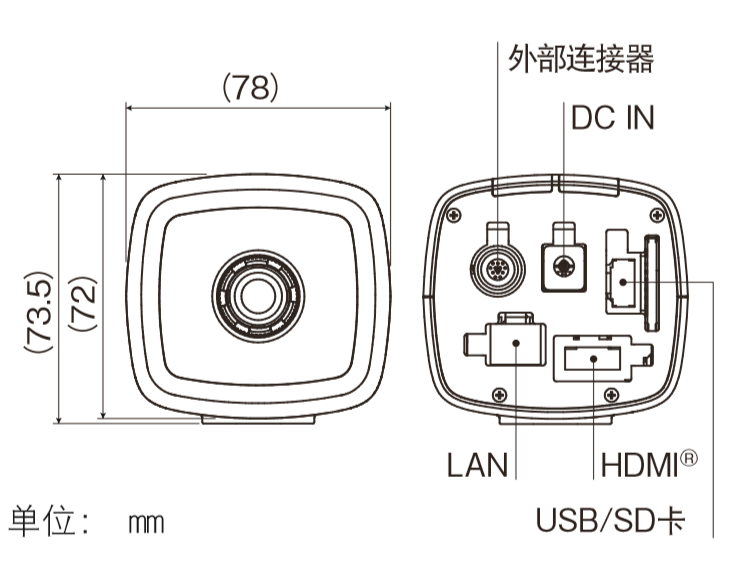 (78)

(73.5)

(72)

外部连接器

DC IN

LAN

HDMI®

USB/SD卡

单位： mm